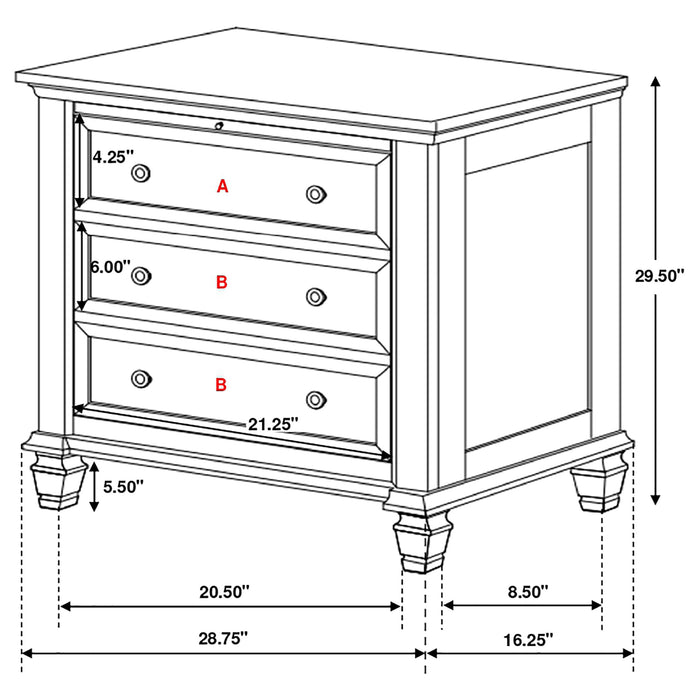 4.25"
A
6.00"
B
B
21.25"
29.50"
5.50"
20.50"
8.50"
28.75"
16.25"