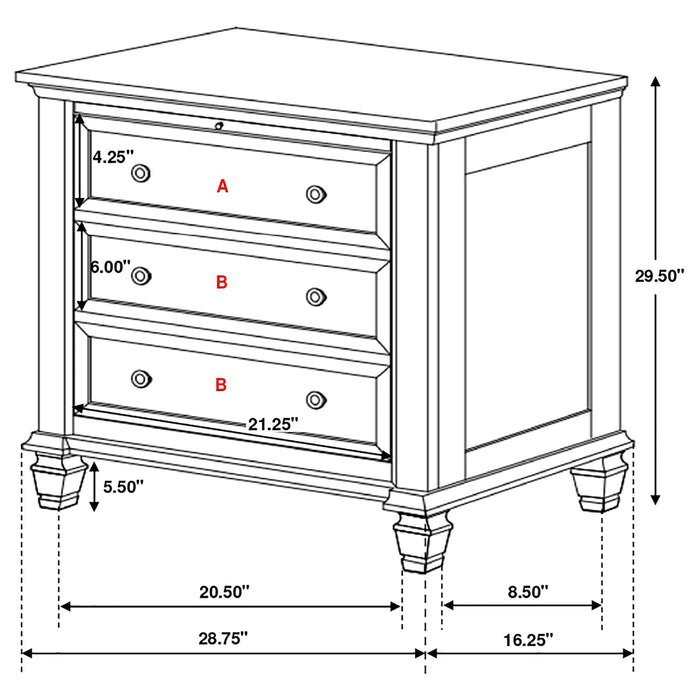 4.25"
A
6.00"
B
B
21.25"
29.50"
5.50"
20.50"
8.50"
28.75"
16.25"