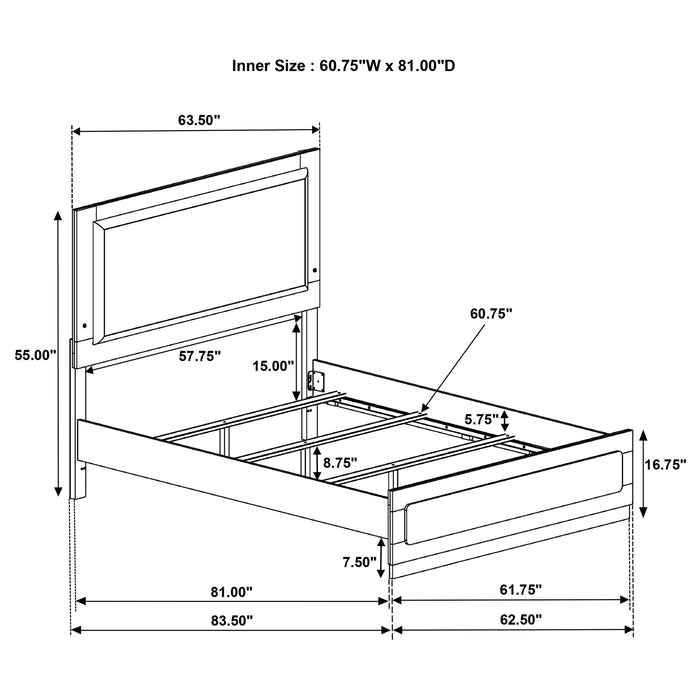 Inner Size : 60.75"W x 81.00"D

63.50"

55.00"

57.75"

15.00"

60.75"

5.75"

8.75"

16.75"

7.50"

81.00"

61.75"

83.50"

62.50"