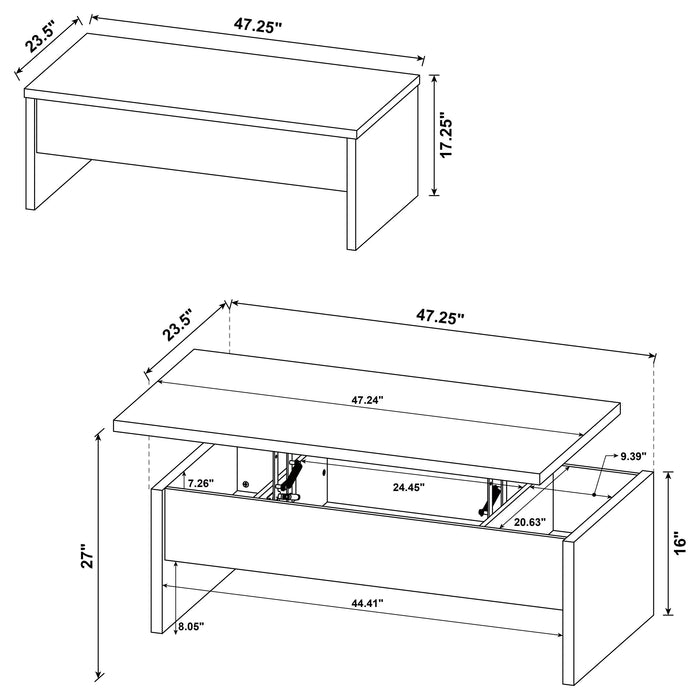 23.5"
47.25"
17.25"

23.5"
47.25"
47.24"
9.39"
7.26"
24.45"
20.63"
16"
27"
44.41"
8.05"