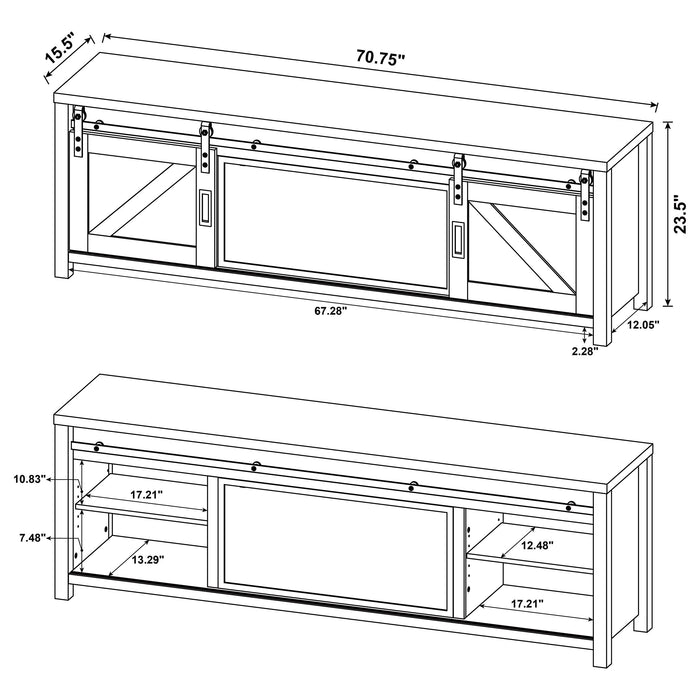 15.5"
70.75"
23.5"
67.28"
12.05"
2.28"
10.83"
17.21"
7.48"
13.29"
12.48"
17.21"