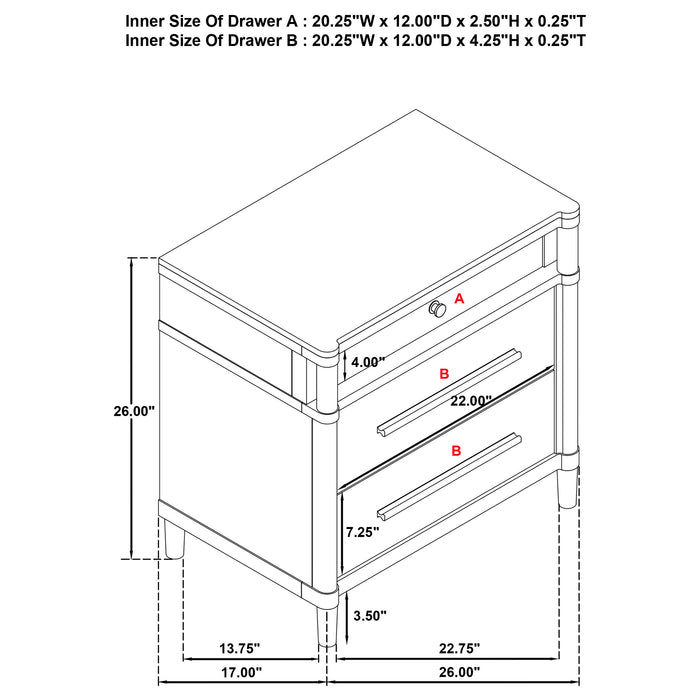 Inner Size Of Drawer A : 20.25"W x 12.00"D x 2.50"H x 0.25"T
Inner Size Of Drawer B : 20.25"W x 12.00"D x 4.25"H x 0.25"T

A

4.00"

B

22.00"

26.00"

B

7.25"

3.50"

13.75"

22.75"

17.00"

26.00"