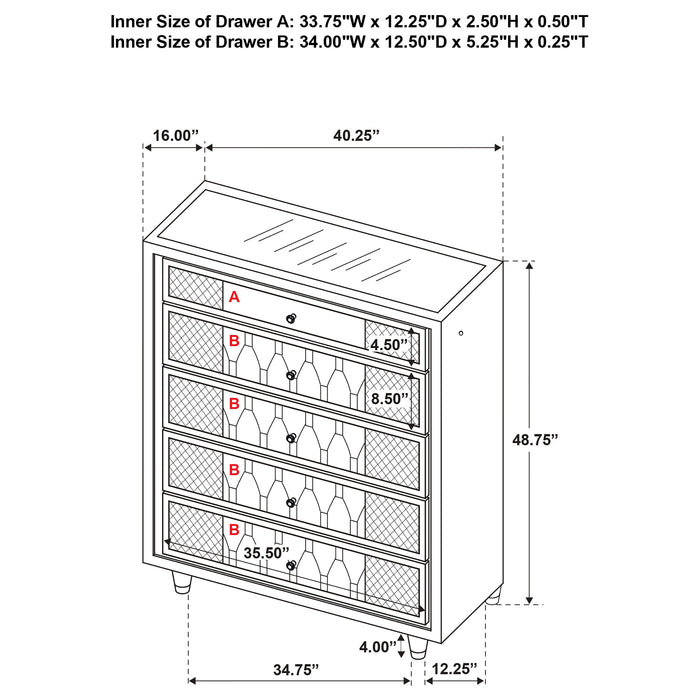 Inner Size of Drawer A: 33.75"W x 12.25"D x 2.50"H x 0.50"T
Inner Size of Drawer B: 34.00"W x 12.50"D x 5.25"H x 0.25"T

16.00”
40.25”
A
4.50”
B
8.50”
B
48.75”
B
B
35.50”
4.00”
34.75”
12.25”